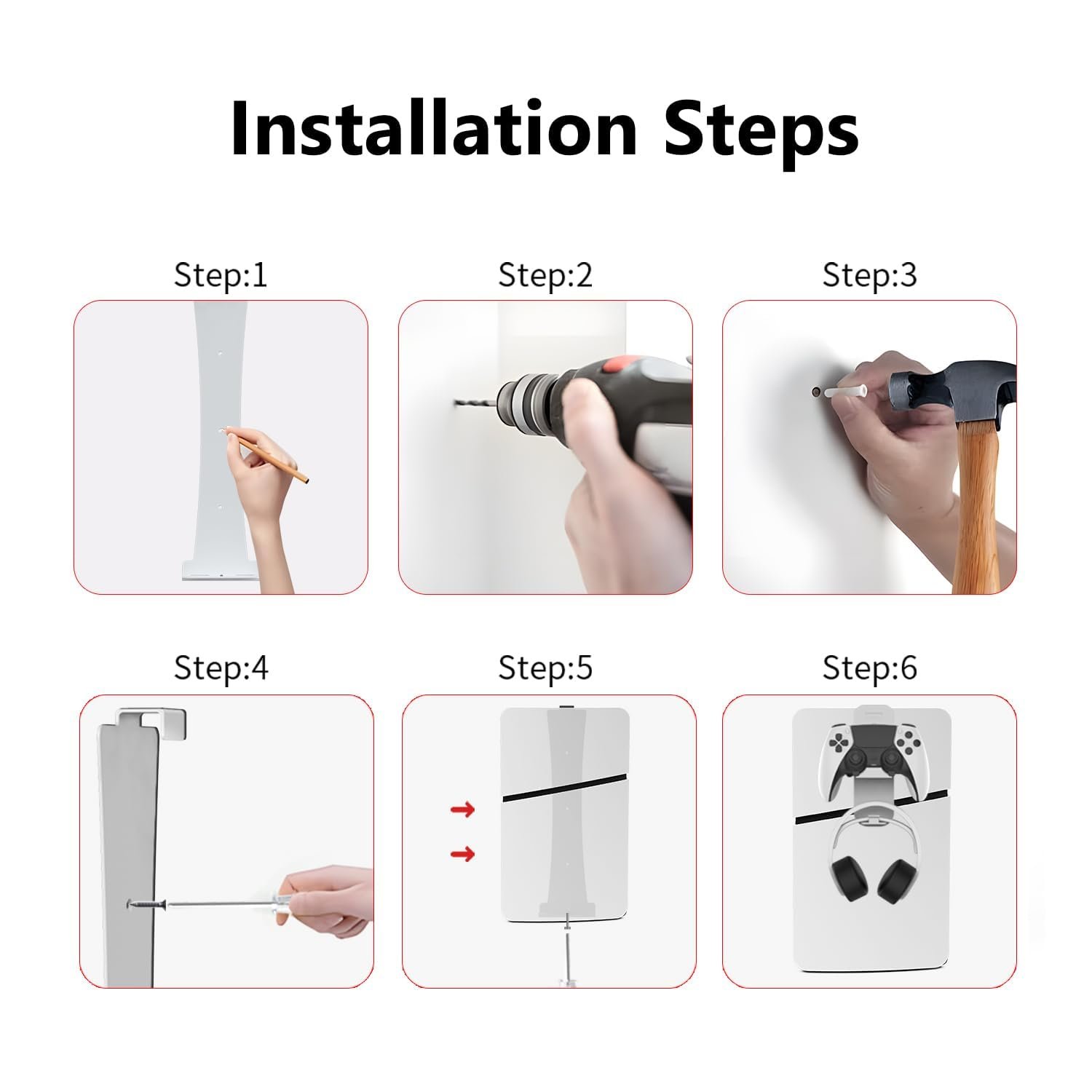 Installation Steps

Step:1

Step:2

Step:3

Step:4

Step:5

Step:6